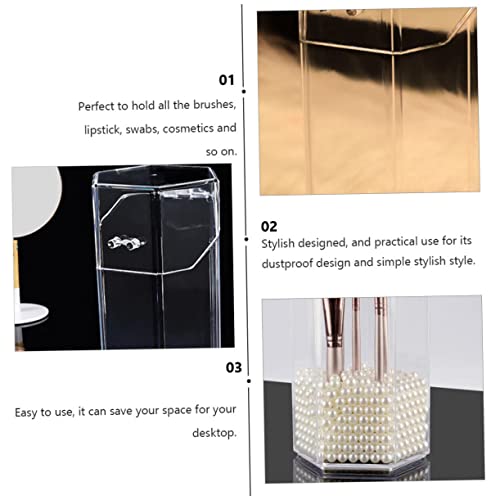 01

Perfect to hold all the brushes, lipstick, swabs, cosmetics and so on.

02

Stylish designed, and practical use for its dustproof design and simple stylish style.

03

Easy to use, it can save your space for your desktop.