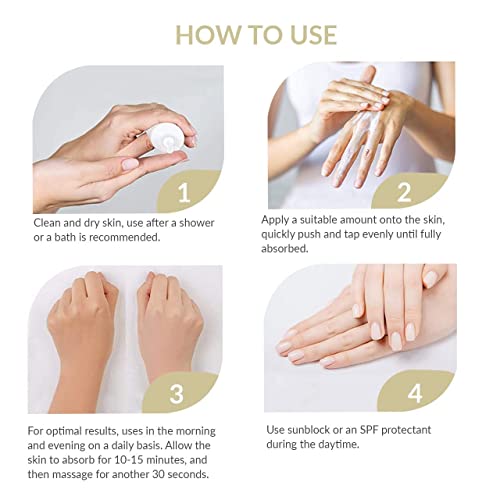 HOW TO USE

1

Clean and dry skin, use after a shower or a bath is recommended.

2

Apply a suitable amount onto the skin, quickly push and tap evenly until fully absorbed.

3

For optimal results, uses in the morning and evening on a daily basis. Allow the skin to absorb for 10-15 minutes, and then massage for another 30 seconds.

4

Use sunblock or an SPF protectant during the daytime.