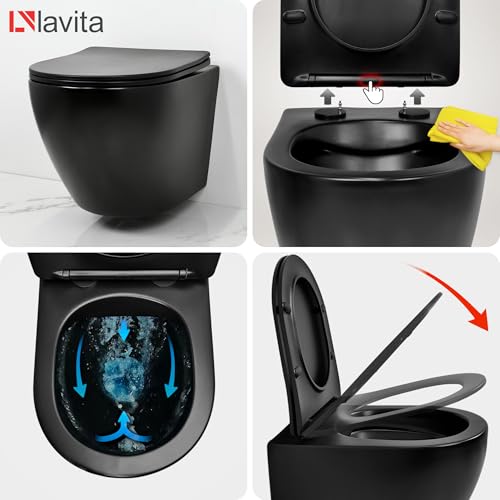 lavita