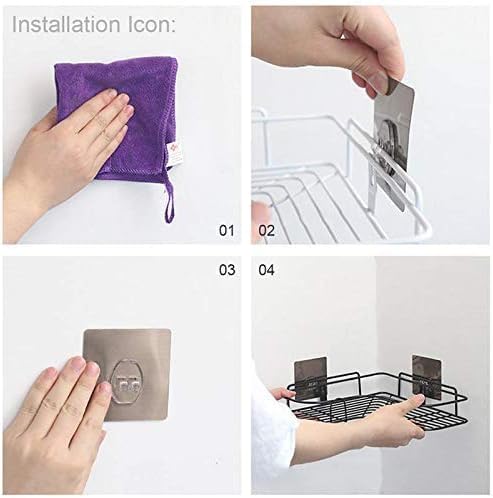 Installation Icon:

01

02

03

04