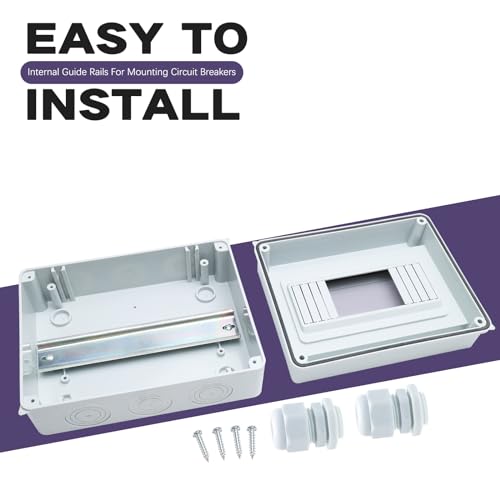 EASY TO

Internal Guide Rails For Mounting Circuit Breakers

INSTALL