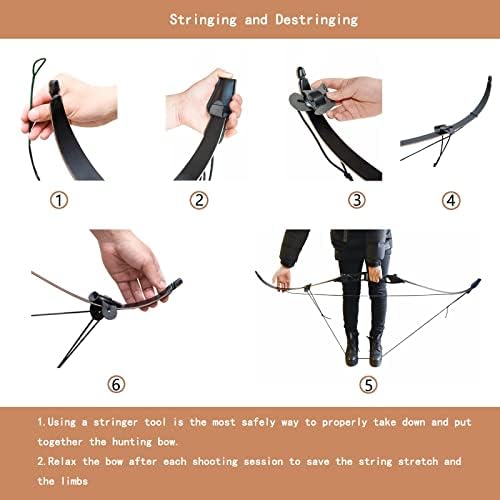 Stringing and Destringing

①

②

③

④

⑥

⑤

1.Using a stringer tool is the most safely way to properly take down and put together the hunting bow.

2.Relax the bow after each shooting session to save the string stretch and the limbs