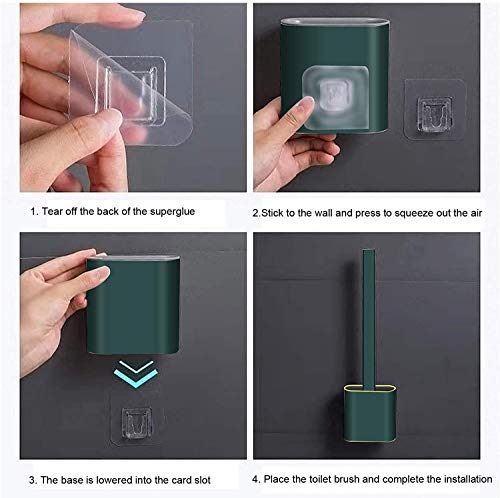 1. Tear off the back of the superglue

2.Stick to the wall and press to squeeze out the air

3. The base is lowered into the card slot

4. Place the toilet brush and complete the installation