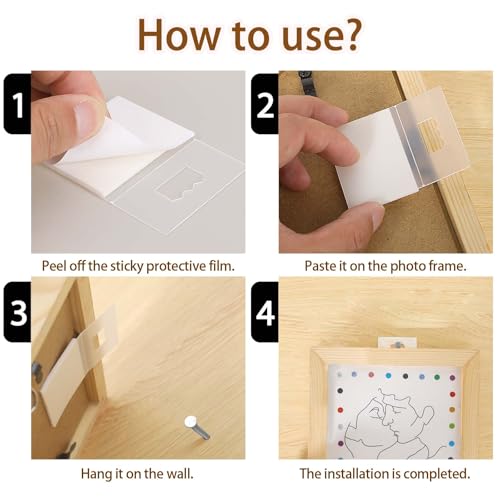 How to use?

1

Peel off the sticky protective film.

2

Paste it on the photo frame.

3

Hang it on the wall.

4

The installation is completed.