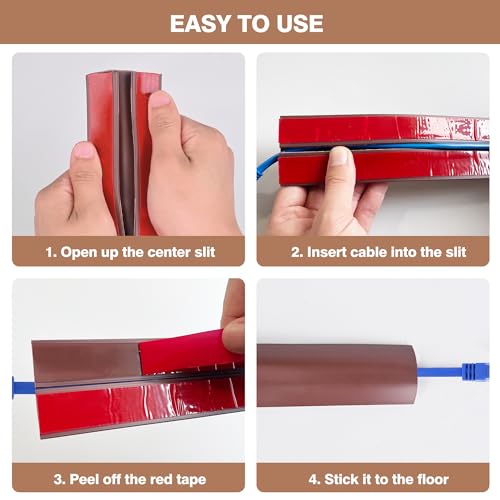 EASY TO USE

1. Open up the center slit

2. Insert cable into the slit

3. Peel off the red tape

4. Stick it to the floor