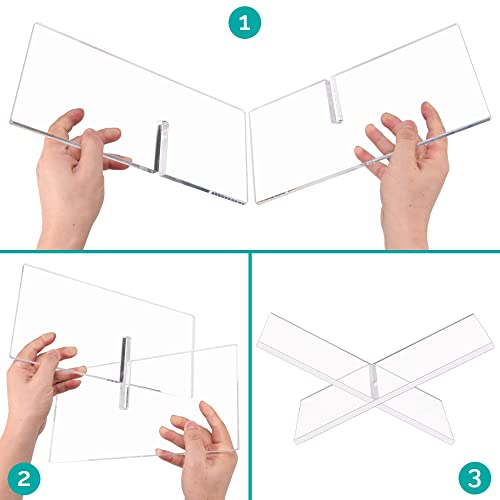 1

2

3