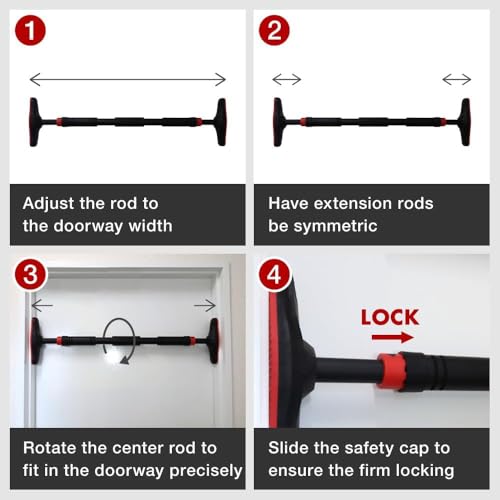 1

Adjust the rod to the doorway width

2

Have extension rods be symmetric

3

Rotate the center rod to fit in the doorway precisely

4

LOCK

Slide the safety cap to ensure the firm locking