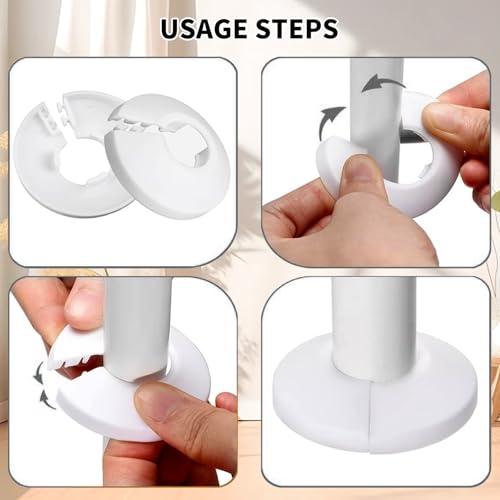 USAGE STEPS