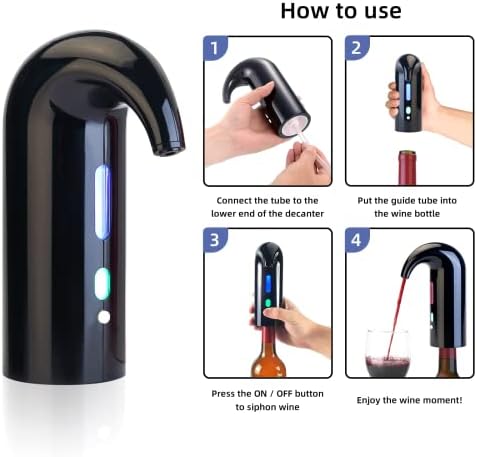 How to use

1

Connect the tube to the lower end of the decanter

2

Put the guide tube into the wine bottle

3

Press the ON / OFF button to siphon wine

4

Enjoy the wine moment!