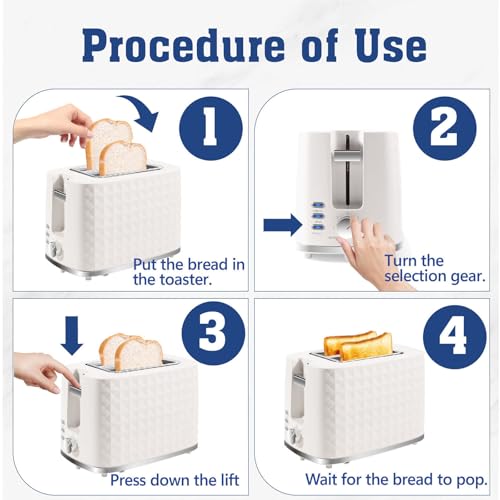 Procedure of Use

1

Put the bread in the toaster.

2

Turn the selection gear.

3

Press down the lift

4

Wait for the bread to pop.