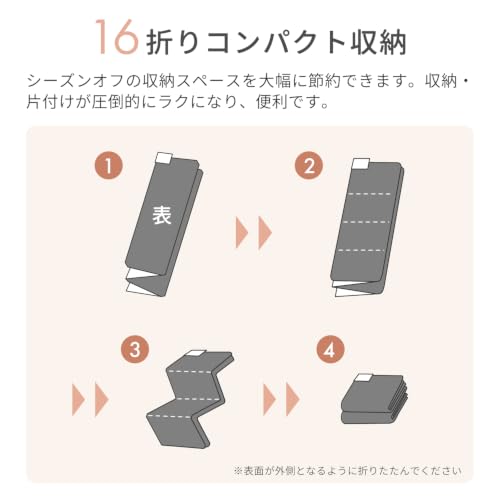 16折りコンパクト収納

シーズンオフの収納スペースを大幅に節約できます。収納・片付けが圧倒的にラクになり、便利です。

1

表

2

3

4

※表面が外側となるように折りたたんでください