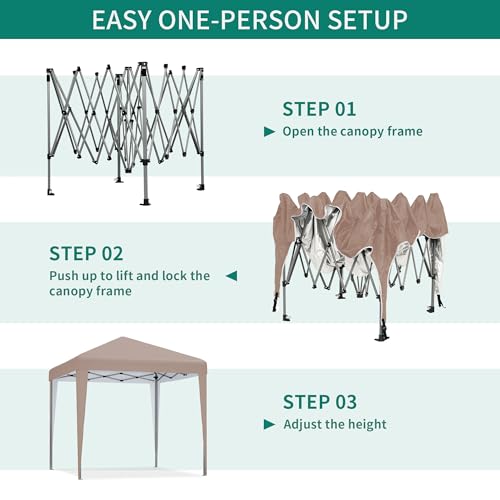 EASY ONE-PERSON SETUP

STEP 01
Open the canopy frame

STEP 02
Push up to lift and lock the canopy frame

STEP 03
Adjust the height