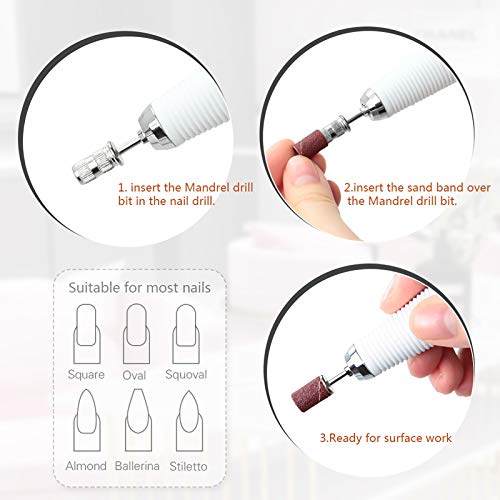 1. insert the Mandrel drill bit in the nail drill.

2.insert the sand band over the Mandrel drill bit.

Suitable for most nails

Square

Oval

Squoval

Almond

Ballerina

Stiletto

3.Ready for surface work