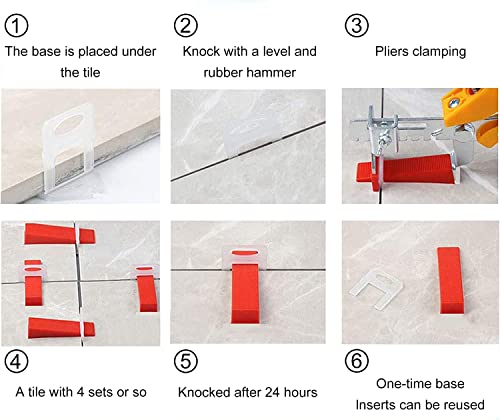 ①
The base is placed under the tile

②
Knock with a level and rubber hammer

③
Pliers clamping

④
A tile with 4 sets or so

⑤
Knocked after 24 hours

⑥
One-time base
Inserts can be reused