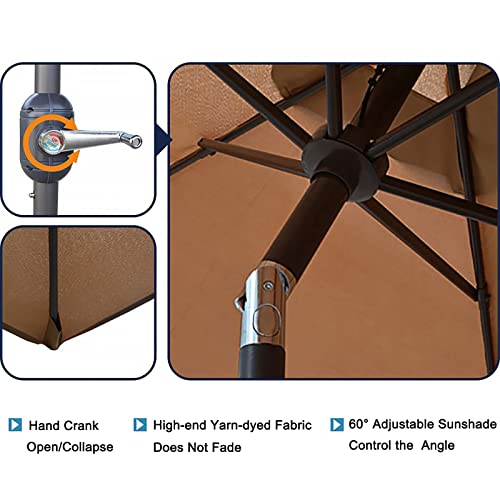 Hand Crank Open/Collapse

High-end Yarn-dyed Fabric Does Not Fade

60° Adjustable Sunshade Control the Angle