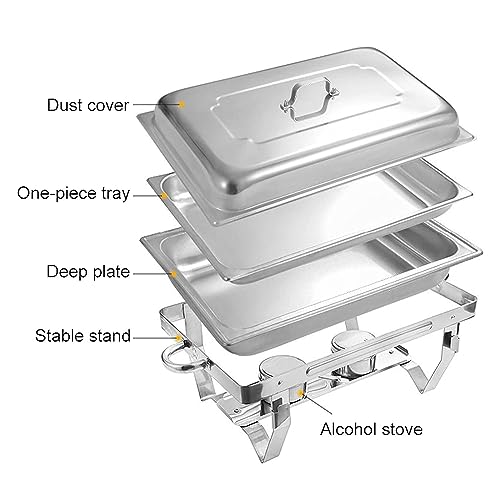 Dust cover

One-piece tray

Deep plate

Stable stand

Alcohol stove