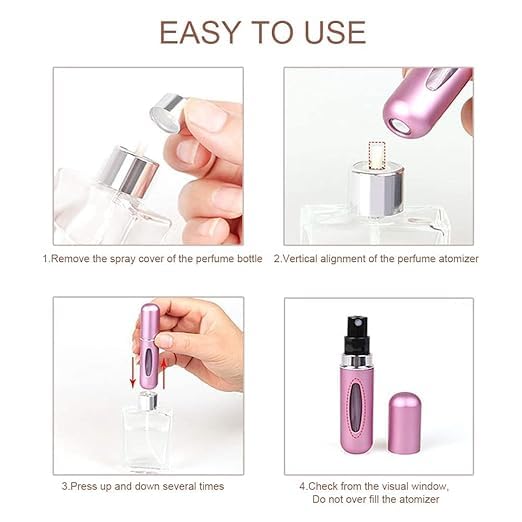 EASY TO USE

1.Remove the spray cover of the perfume bottle

2.Vertical alignment of the perfume atomizer

3.Press up and down several times

4.Check from the visual window, Do not over fill the atomizer