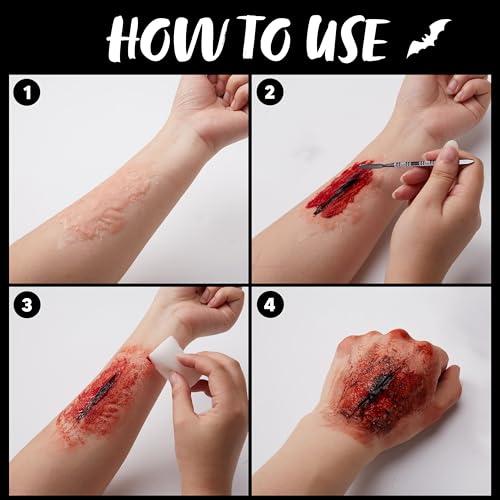 HOW TO USE

1

2

3

4