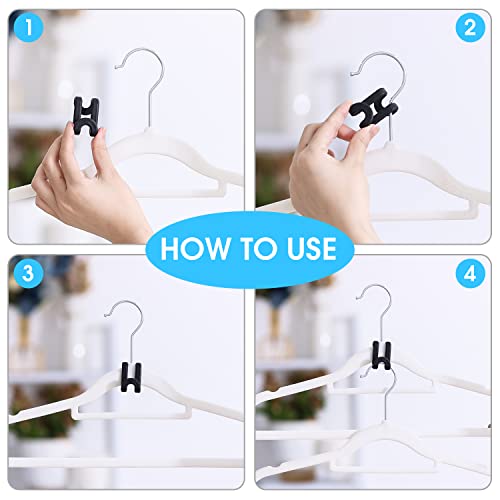 1

2

HOW TO USE

3

4