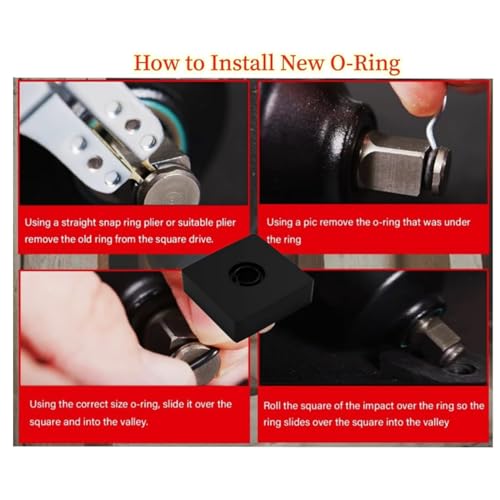 How to Install New O-Ring

Using a straight snap ring plier or suitable plier remove the old ring from the square drive.

Using a pic remove the o-ring that was under the ring

Using the correct size o-ring, slide it over the square and into the valley.

Roll the square of the impact over the ring so the ring slides over the square into the valley