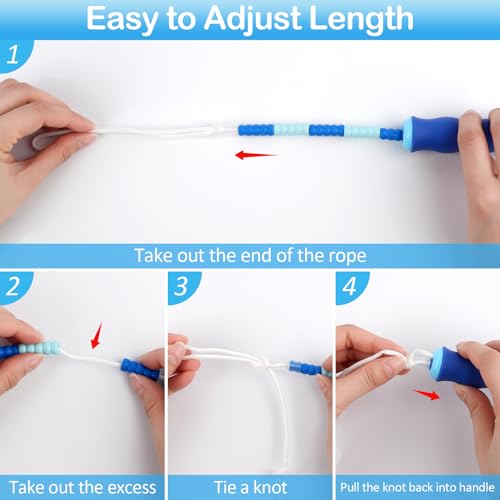 Easy to Adjust Length

1

Take out the end of the rope

2

Take out the excess

3

Tie a knot

4

Pull the knot back into handle