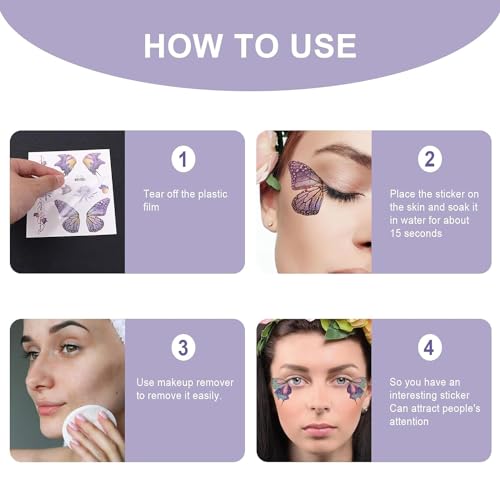 HOW TO USE

1

Tear off the plastic film

2

Place the sticker on the skin and soak it in water for about 15 seconds

3

Use makeup remover to remove it easily.

4

So you have an interesting sticker Can attract people's attention