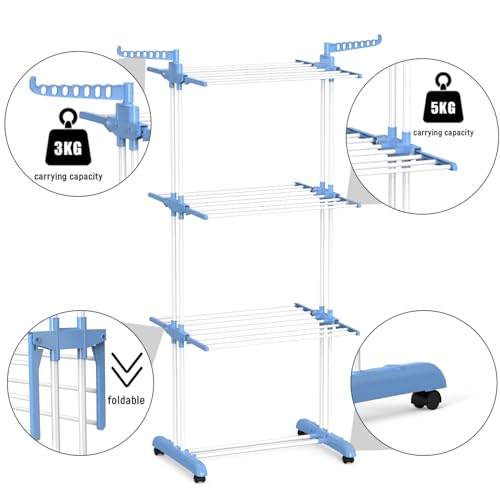 3KG
carrying capacity

5KG
carrying capacity

foldable