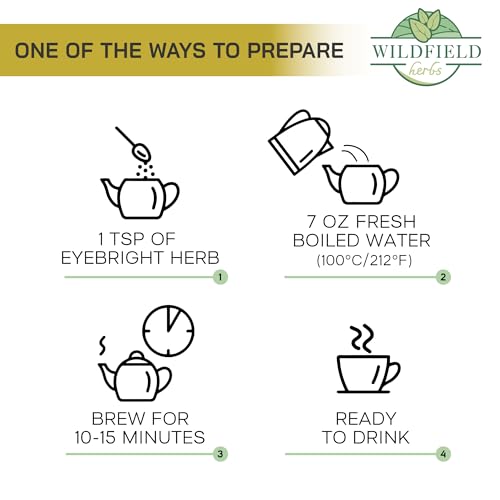 ONE OF THE WAYS TO PREPARE

WILDFIELD herbs

1 TSP OF EYEBRIGHT HERB

1

7 OZ FRESH BOILED WATER (100°C/212°F)

2

BREW FOR 10-15 MINUTES

3

READY TO DRINK

4