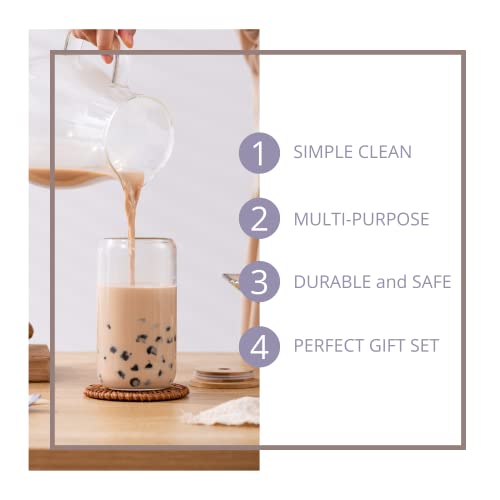 1 SIMPLE CLEAN

2 MULTI-PURPOSE

3 DURABLE and SAFE

4 PERFECT GIFT SET