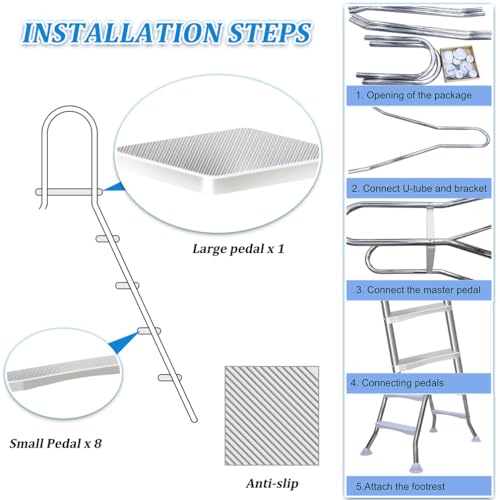 INSTALLATION STEPS

Large pedal x 1

Small Pedal x 8

Anti-slip

1. Opening of the package

2. Connect U-tube and bracket

3. Connect the master pedal

4. Connecting pedals

5.Attach the footrest