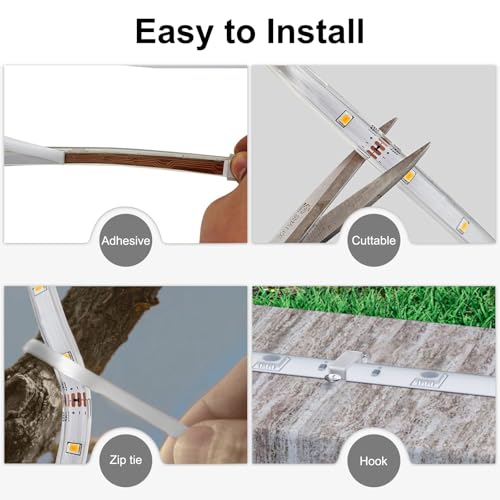 Easy to Install

Adhesive

Cuttable

Zip tie

Hook