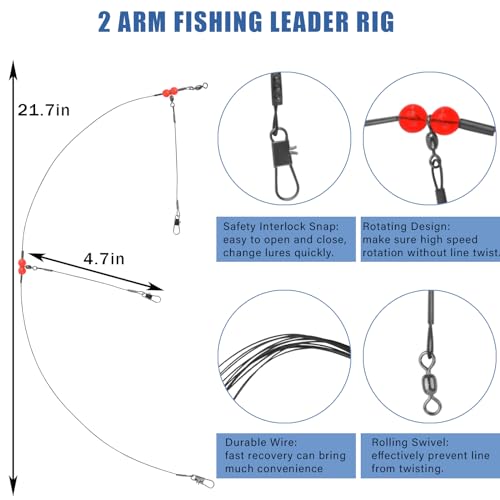 2 ARM FISHING LEADER RIG

21.7in

4.7in

Safety Interlock Snap: easy to open and close, change lures quickly.

Rotating Design: make sure high speed rotation without line twist.

Durable Wire: fast recovery can bring much convenience

Rolling Swivel: effectively prevent line from twisting.