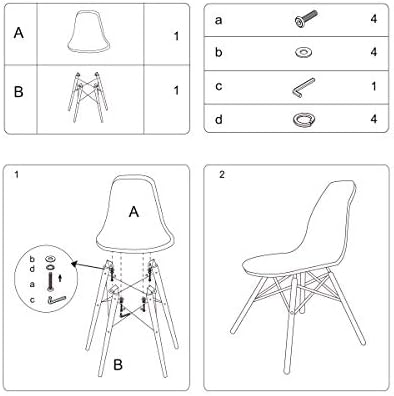 | A |  | 1 |
|---|---|---|
| B |  | 1 |

| a |  | 4 |
|---|---|---|
| b |  | 4 |
| c |  | 1 |
| d |  | 4 |

1

A

b
d
a
c

B

2