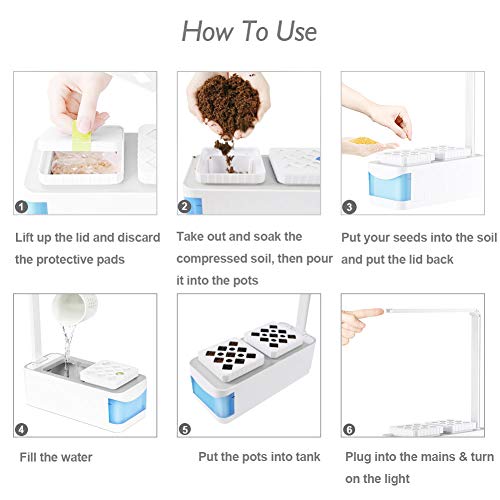 How To Use

1

Lift up the lid and discard the protective pads

2

Take out and soak the compressed soil, then pour it into the pots

3

Put your seeds into the soil and put the lid back

4

Fill the water

5

Put the pots into tank

6

Plug into the mains & turn on the light