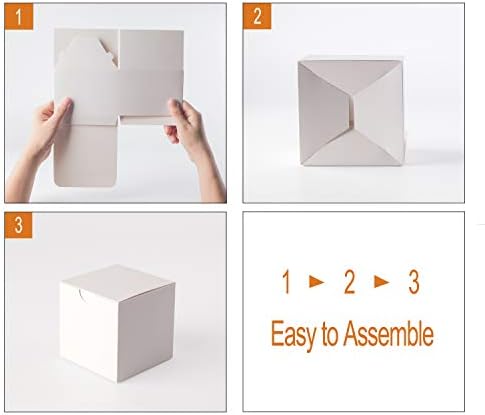 1

2

3

1 ► 2 ► 3

Easy to Assemble