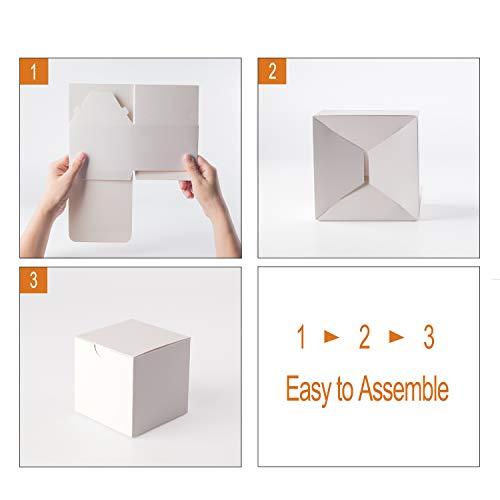 1

2

3

1 ► 2 ► 3

Easy to Assemble