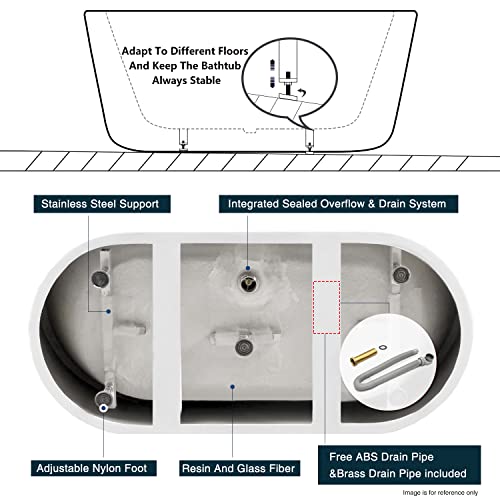 Adapt To Different Floors And Keep The Bathtub Always Stable

Stainless Steel Support

Integrated Sealed Overflow & Drain System

Adjustable Nylon Foot

Resin And Glass Fiber

Free ABS Drain Pipe &Brass Drain Pipe included

Image is for reference only