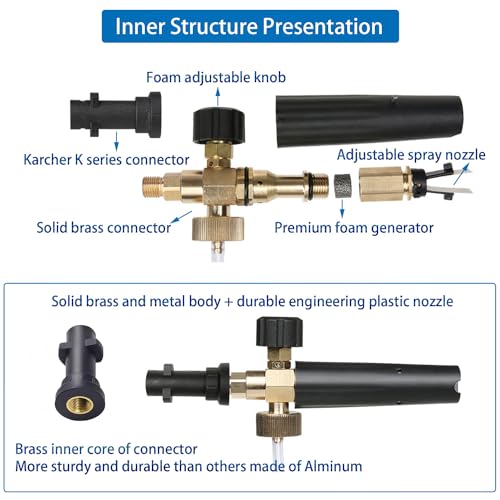 Inner Structure Presentation

Foam adjustable knob

Karcher K series connector

Adjustable spray nozzle

Solid brass connector

Premium foam generator

Solid brass and metal body + durable engineering plastic nozzle

Brass inner core of connector
More sturdy and durable than others made of Alminum