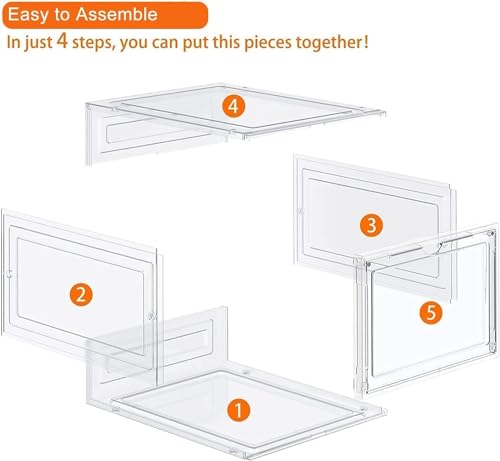 Easy to Assemble
In just 4 steps, you can put this pieces together!

4

3

2

5

1