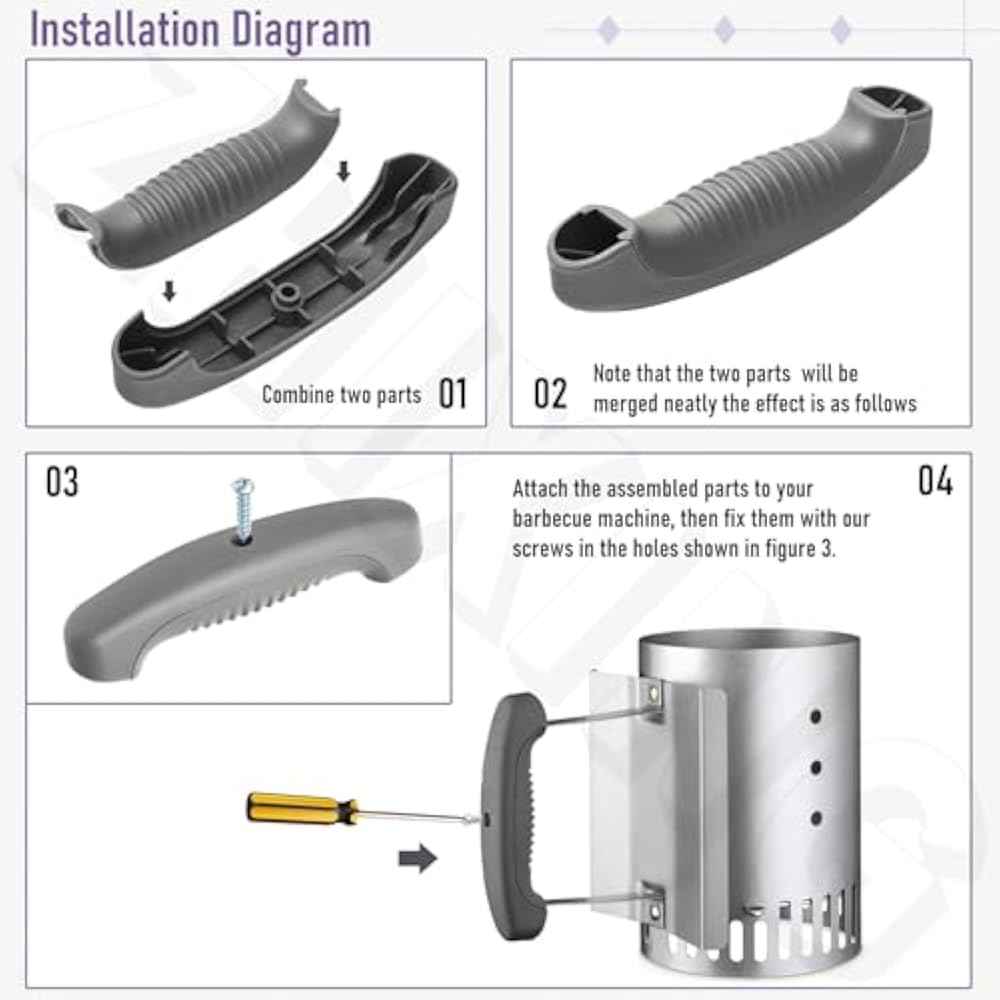 Installation Diagram

Combine two parts 01

02 Note that the two parts will be merged neatly the effect is as follows

03

Attach the assembled parts to your barbecue machine, then fix them with our screws in the holes shown in figure 3.

04