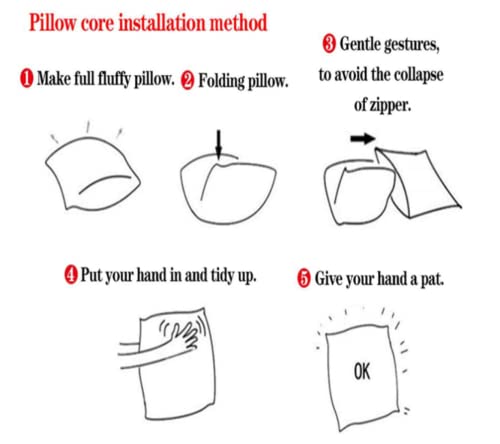 Pillow core installation method

❶ Make full fluffy pillow.

❷ Folding pillow.

❸ Gentle gestures, to avoid the collapse of zipper.

❹ Put your hand in and tidy up.

❺ Give your hand a pat.

OK