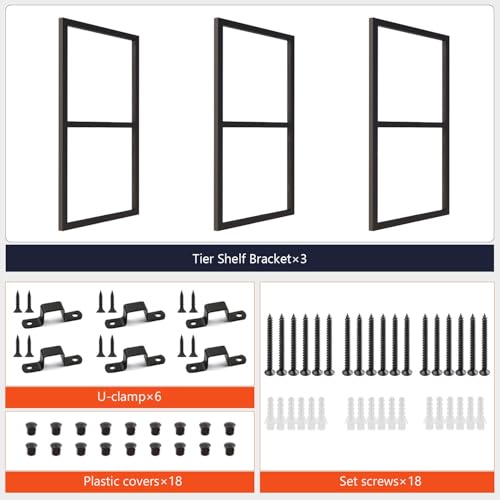 Tier Shelf Bracket×3

U-clamp×6

Plastic covers×18

Set screws×18