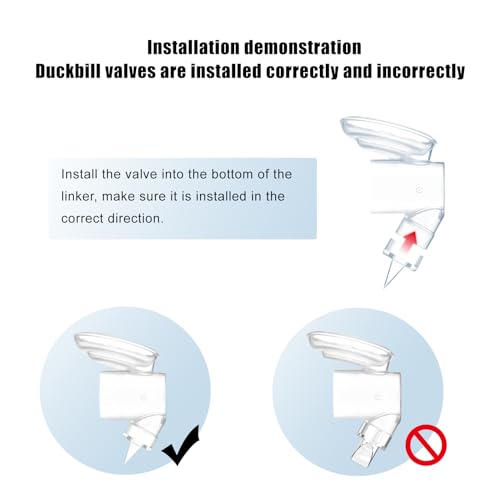 Installation demonstration
Duckbill valves are installed correctly and incorrectly

Install the valve into the bottom of the linker, make sure it is installed in the correct direction.