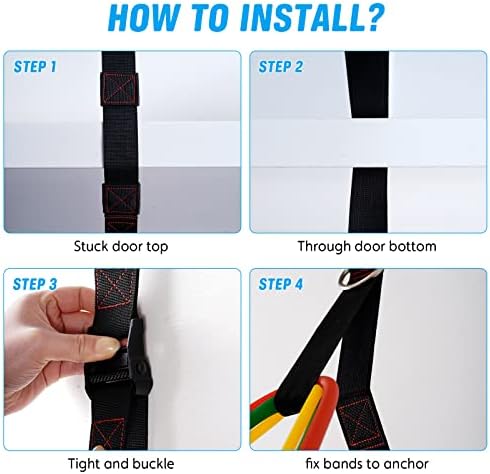 HOW TO INSTALL?

STEP 1

Stuck door top

STEP 2

Through door bottom

STEP 3

Tight and buckle

STEP 4

fix bands to anchor