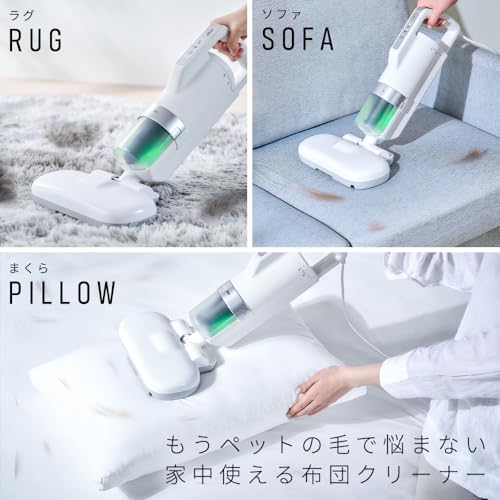 ラグ
RUG

ソファ
SOFA

まくら
PILLOW

もうペットの毛で悩まない
家中使える布団クリーナー