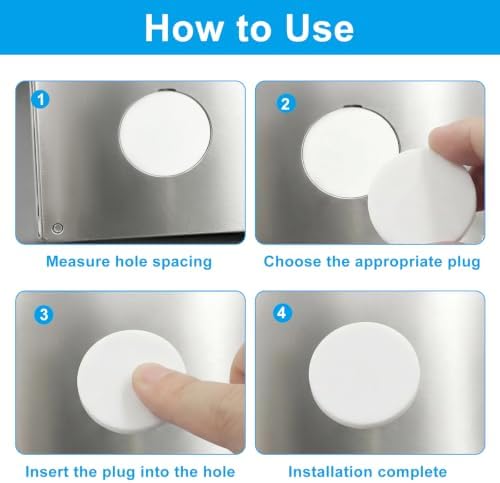 How to Use

1
Measure hole spacing

2
Choose the appropriate plug

3
Insert the plug into the hole

4
Installation complete