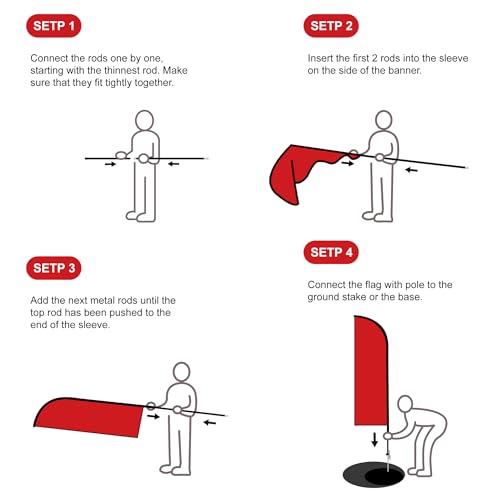 SETP 1

Connect the rods one by one, starting with the thinnest rod. Make sure that they fit tightly together.

SETP 2

Insert the first 2 rods into the sleeve on the side of the banner.

SETP 3

Add the next metal rods until the top rod has been pushed to the end of the sleeve.

SETP 4

Connect the flag with pole to the ground stake or the base.