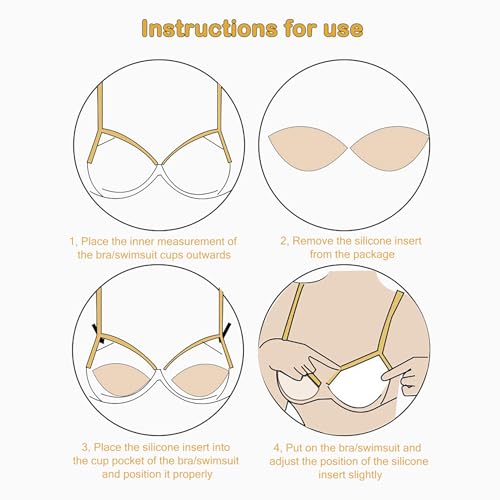 Instructions for use

1, Place the inner measurement of the bra/swimsuit cups outwards

2, Remove the silicone insert from the package

3, Place the silicone insert into the cup pocket of the bra/swimsuit and position it properly

4, Put on the bra/swimsuit and adjust the position of the silicone insert slightly