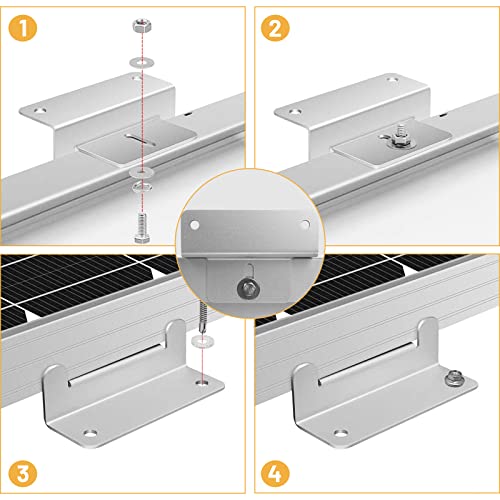 1
2
3
4