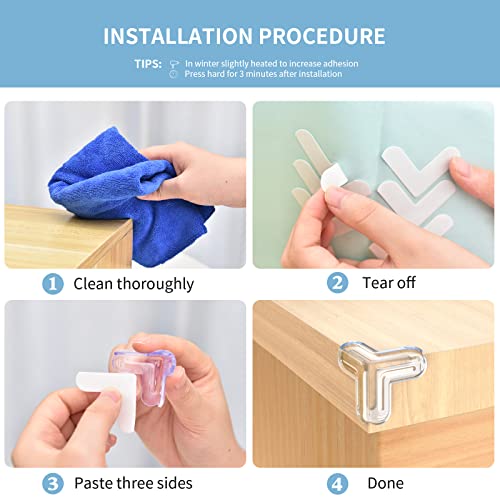 INSTALLATION PROCEDURE

TIPS: In winter slightly heated to increase adhesion
Press hard for 3 minutes after installation

1 Clean thoroughly

2 Tear off

3 Paste three sides

4 Done